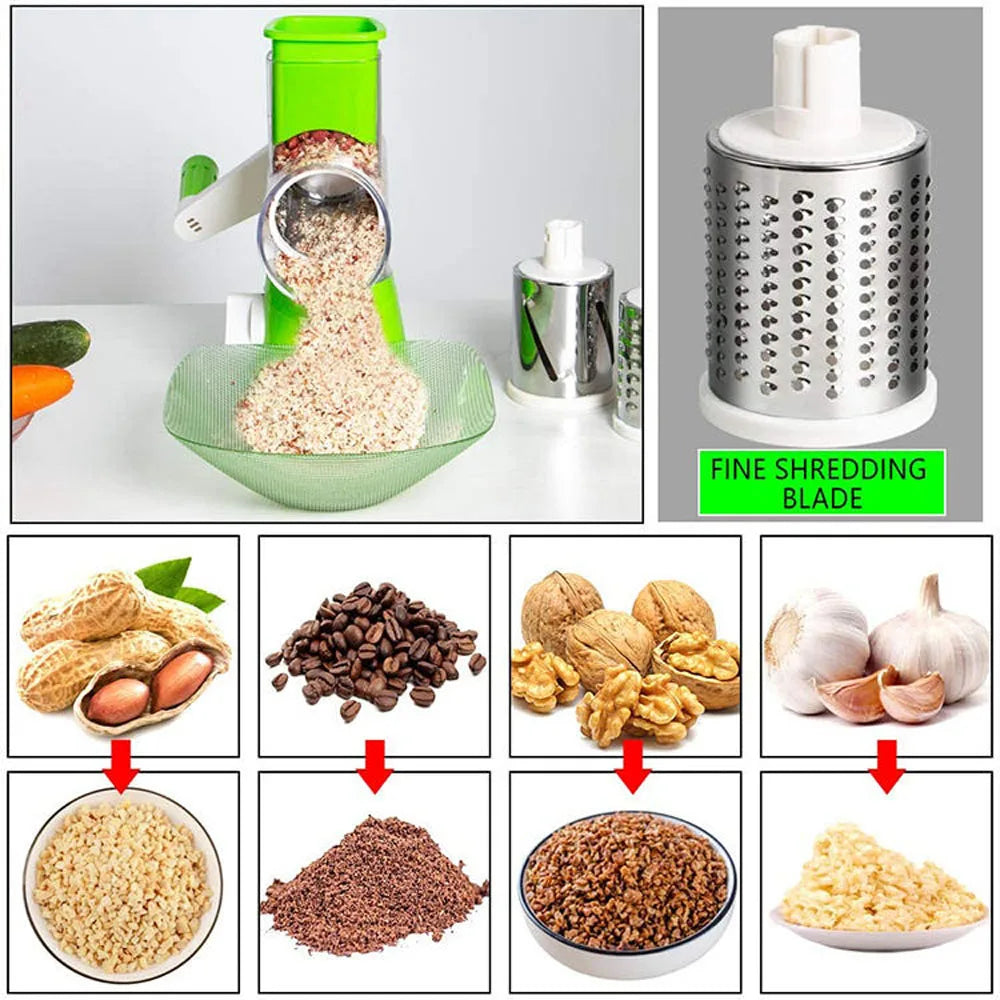 FINE SHREDDING BLADE